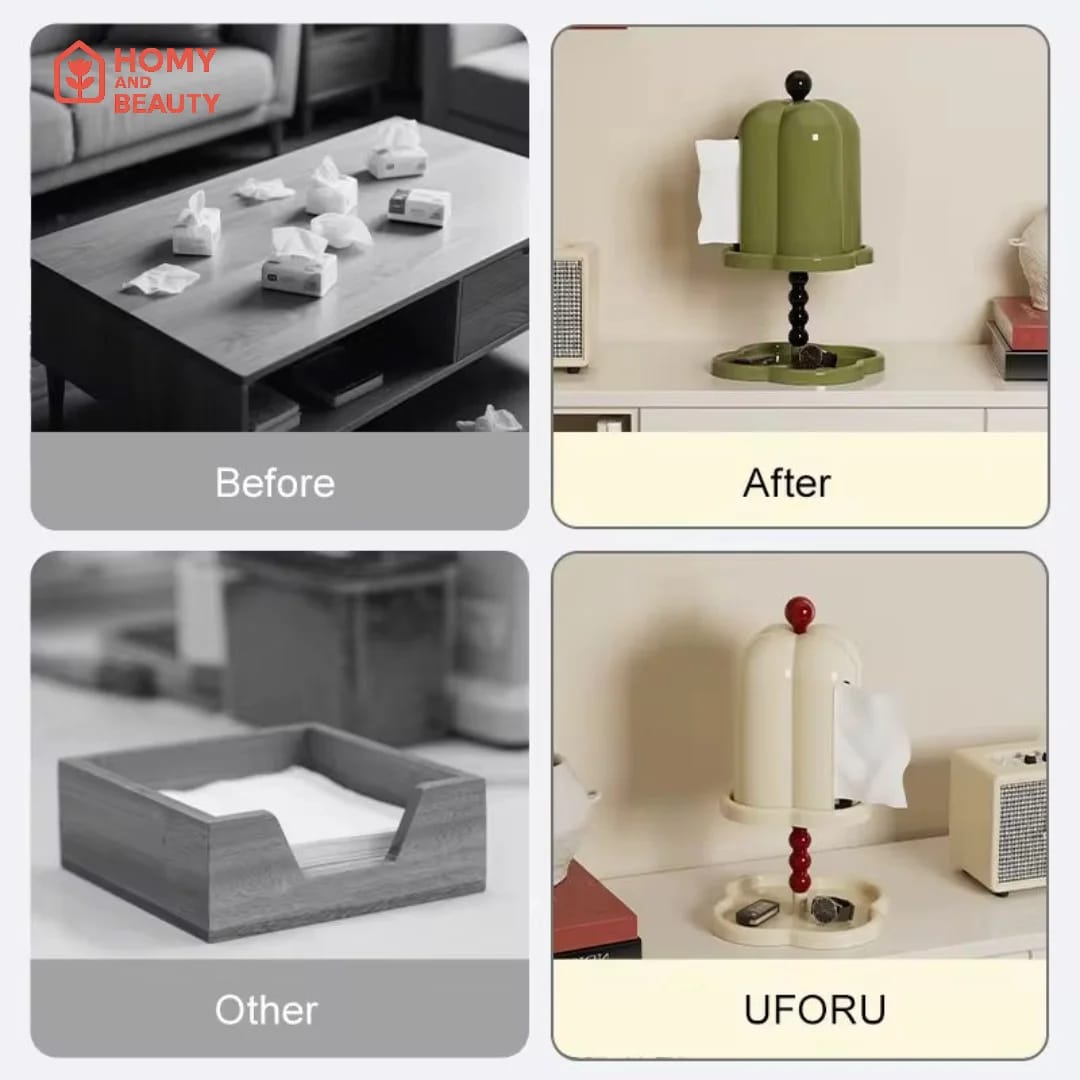 HOMY AND BEAUTY

Before

After

Other

UFORU